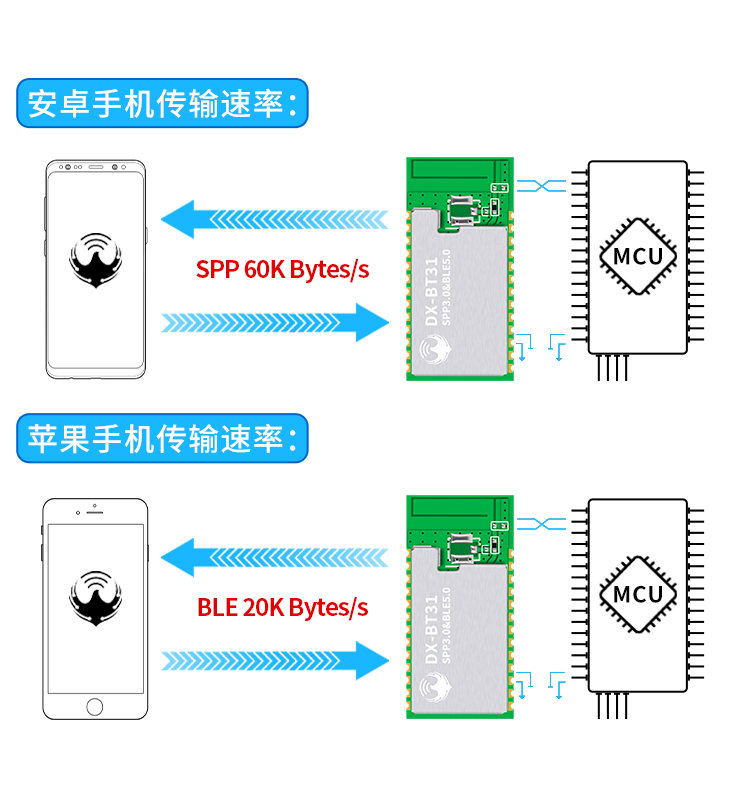 安卓手机传输速率：

SPP 60K Bytes/s

DX-BT31
SPP3.0&BLE5.0

MCU

苹果手机传输速率：

BLE 20K Bytes/s

DX-BT31
SPP3.0&BLE5.0

MCU